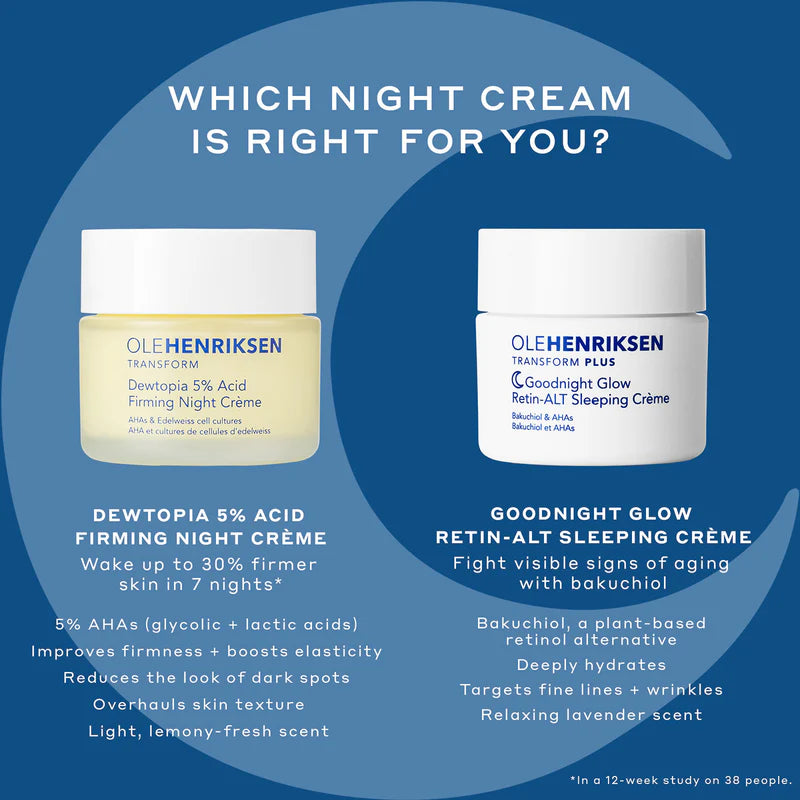 WHICH NIGHT CREAM IS RIGHT FOR YOU?

OLEHENRIKSEN
TRANSFORM
Dewtopia 5% Acid Firming Night Crème
AHAs & Edelweiss cell cultures
AHA et cultures de cellules d'edelweiss

DEWTOPIA 5% ACID FIRMING NIGHT CRÈME
Wake up to 30% firmer skin in 7 nights*

5% AHAs (glycolic + lactic acids)
Improves firmness + boosts elasticity
Reduces the look of dark spots
Overhauls skin texture
Light, lemony-fresh scent

OLEHENRIKSEN
TRANSFORM PLUS
Goodnight Glow Retin-ALT Sleeping Crème
Bakuchiol & AHAs
Bakuchiol et AHAs

GOODNIGHT GLOW RETIN-ALT SLEEPING CRÈME
Fight visible signs of aging with bakuchiol

Bakuchiol, a plant-based retinol alternative
Deeply hydrates
Targets fine lines + wrinkles
Relaxing lavender scent

*In a 12-week study on 38 people.