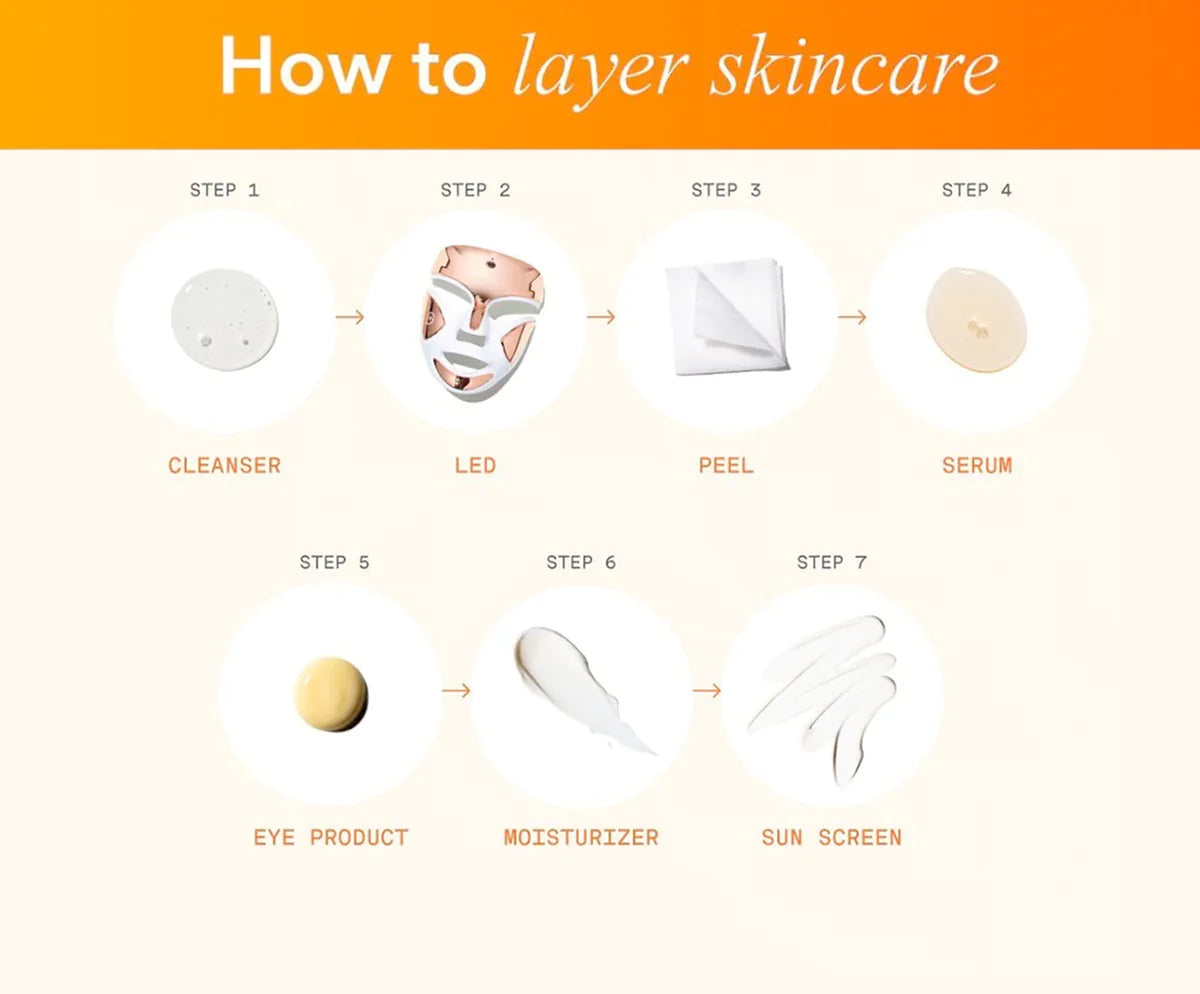 How to layer skincare

STEP 1
CLEANSER

STEP 2
LED

STEP 3
PEEL

STEP 4
SERUM

STEP 5
EYE PRODUCT

STEP 6
MOISTURIZER

STEP 7
SUN SCREEN