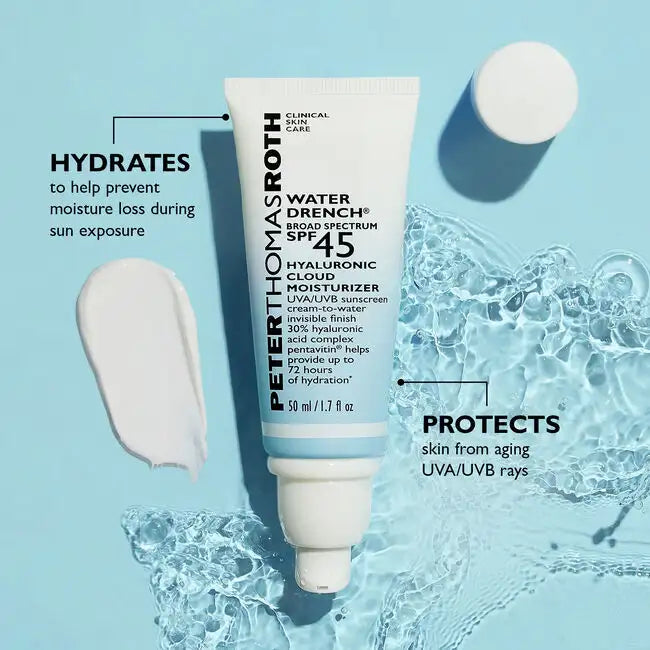 HYDRATES
to help prevent moisture loss during sun exposure

PETERTHOMASROTH

CLINICAL SKIN CARE

WATER DRENCH®
BROAD SPECTRUM SPF 45
HYALURONIC CLOUD MOISTURIZER
UVA/UVB sunscreen
cream-to-water
invisible finish
30% hyaluronic acid complex
pentavitin® helps provide up to 72 hours of hydration*

50 ml / 1.7 fl oz

PROTECTS
skin from aging UVA/UVB rays