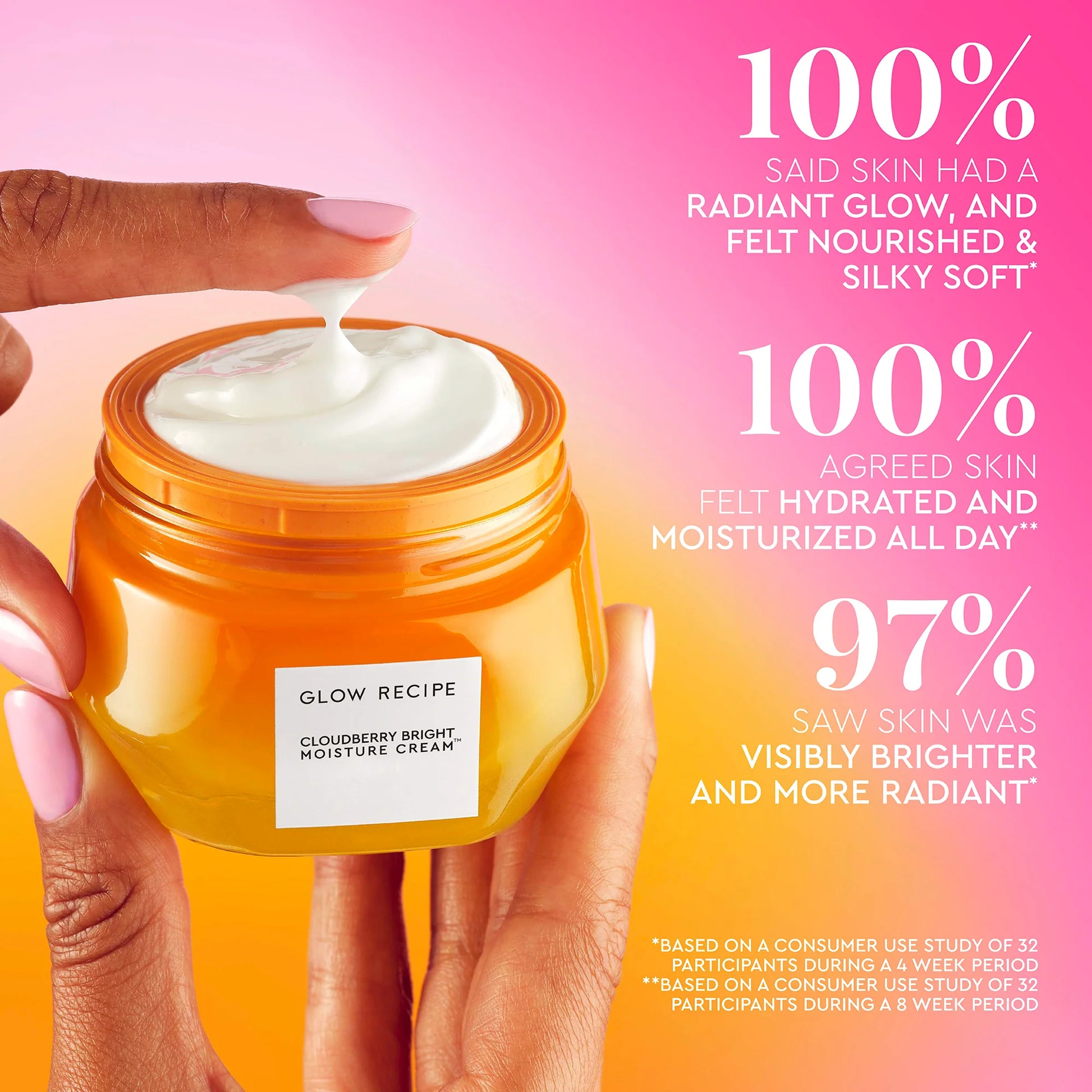 GLOW RECIPE

CLOUDBERRY BRIGHT MOISTURE CREAM™

100%

SAID SKIN HAD A RADIANT GLOW, AND FELT NOURISHED & SILKY SOFT*

100%

AGREED SKIN FELT HYDRATED AND MOISTURIZED ALL DAY**

97%

SAW SKIN WAS VISIBLY BRIGHTER AND MORE RADIANT*

*BASED ON A CONSUMER USE STUDY OF 32 PARTICIPANTS DURING A 4 WEEK PERIOD
**BASED ON A CONSUMER USE STUDY OF 32 PARTICIPANTS DURING A 8 WEEK PERIOD