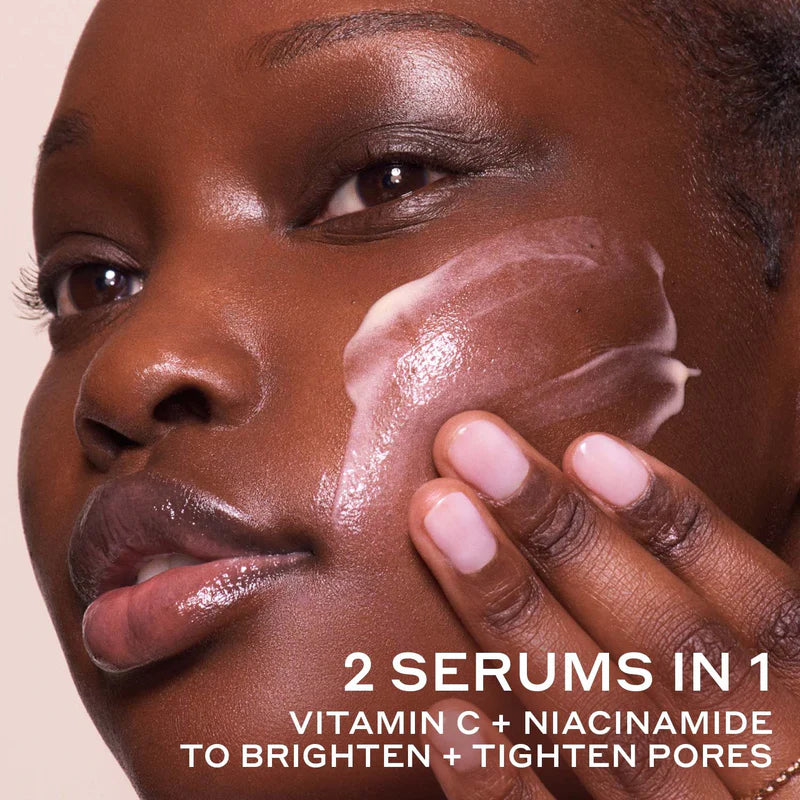 2 SERUMS IN 1
VITAMIN C + NIACINAMIDE
TO BRIGHTEN + TIGHTEN PORES