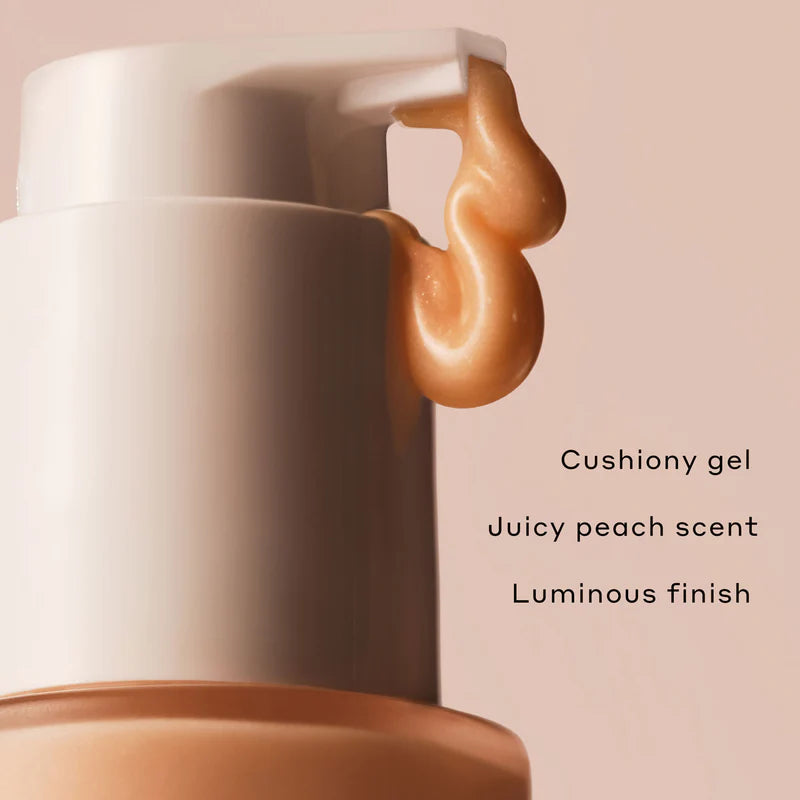 Cushiony gel

Juicy peach scent

Luminous finish