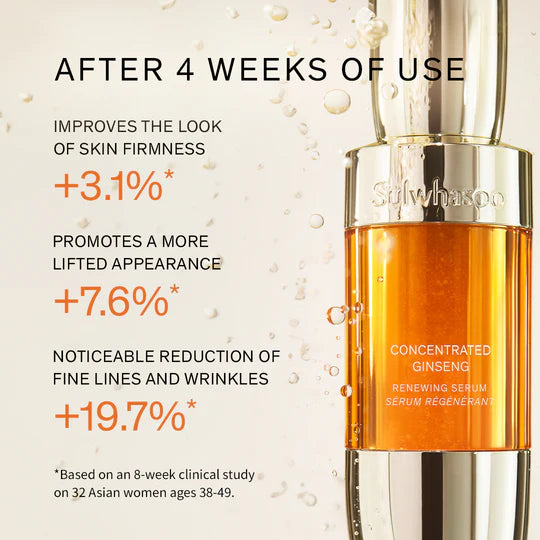 AFTER 4 WEEKS OF USE

IMPROVES THE LOOK OF SKIN FIRMNESS

+3.1%*

PROMOTES A MORE LIFTED APPEARANCE

+7.6%*

NOTICEABLE REDUCTION OF FINE LINES AND WRINKLES

+19.7%*

*Based on an 8-week clinical study on 32 Asian women ages 38-49.

Sulwhasoo

CONCENTRATED GINSENG

RENEWING SERUM
SÉRUM RÉGÉNÉRANT